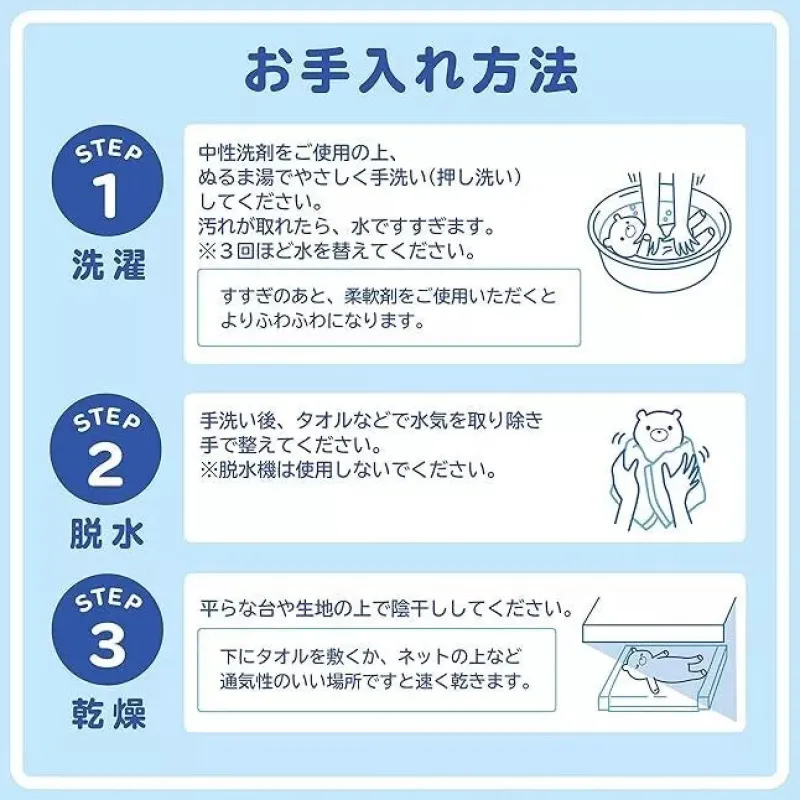 お手入れ方法

STEP 1
洗濯

中性洗剤をご使用の上、ぬるま湯でやさしく手洗い(押し洗い)してください。
汚れが取れたら、水ですすぎます。
※3回ほど水を替えてください。

すすぎのあと、柔軟剤をご使用いただくとよりふわふわになります。

STEP 2
脱水

手洗い後、タオルなどで水気を取り除き手で整えてください。
※脱水機は使用しないでください。

STEP 3
乾燥

平らな台や生地の上で陰干ししてください。

下にタオルを敷くか、ネットの上など通気性のいい場所ですと速く乾きます。